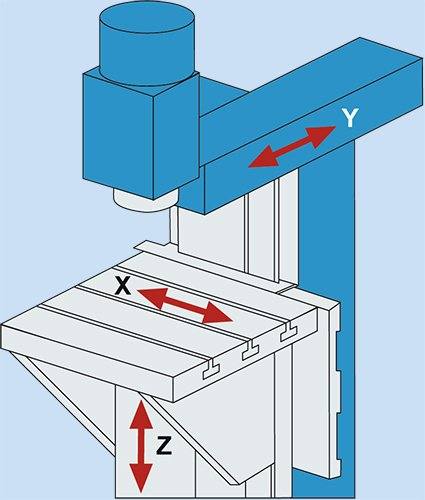 Y
X
Z